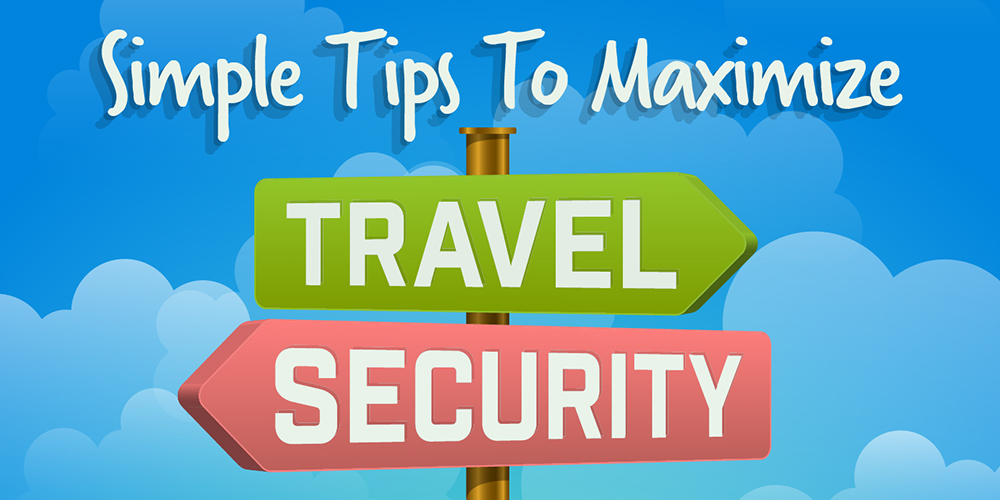 Simple Tips To Maximize

TRAVEL

SECURITY